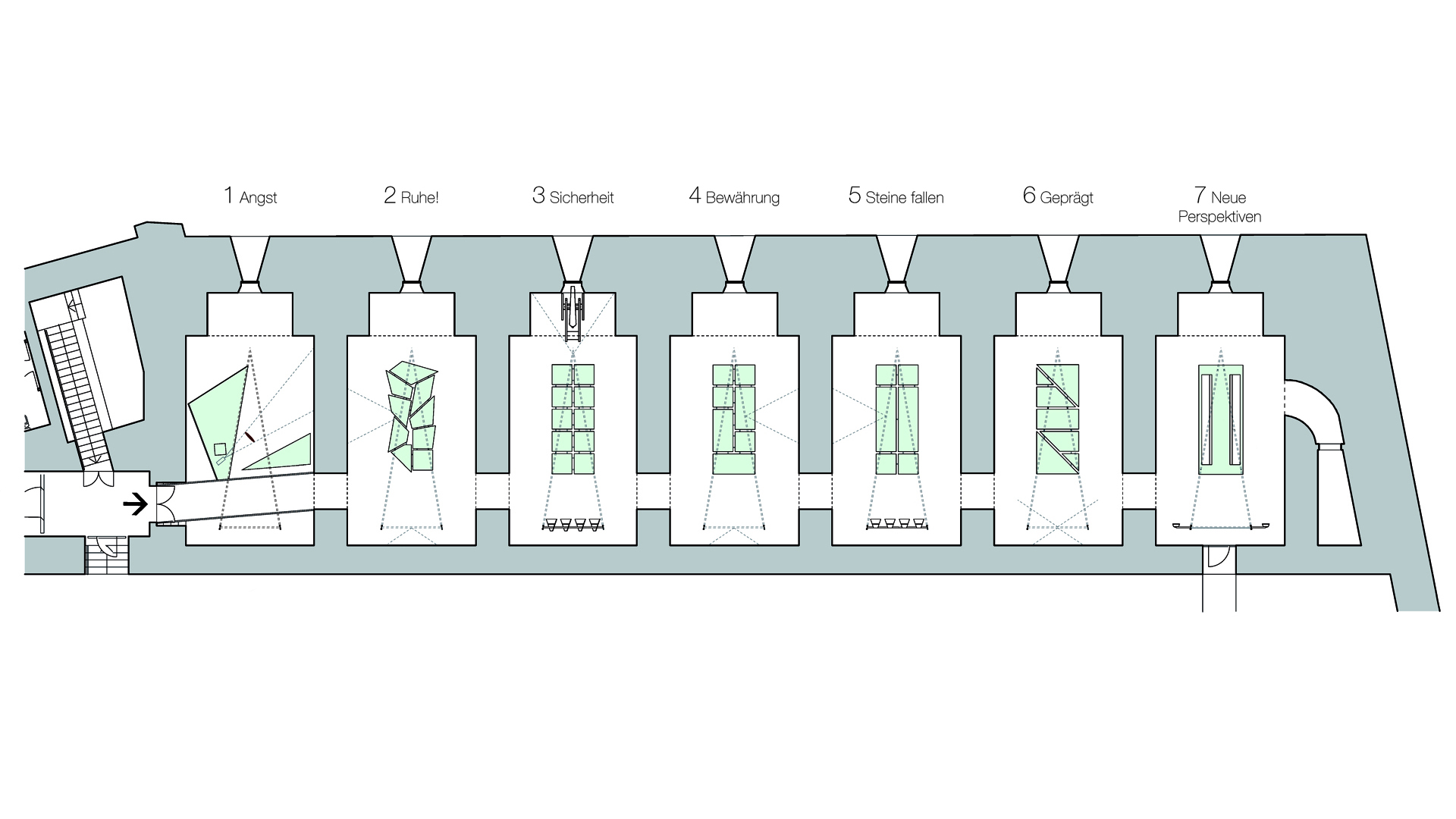 1 Angst

2 Ruhe!

3 Sicherheit

4 Bewährung

5 Steine fallen

6 Geprägt

7 Neue Perspektiven